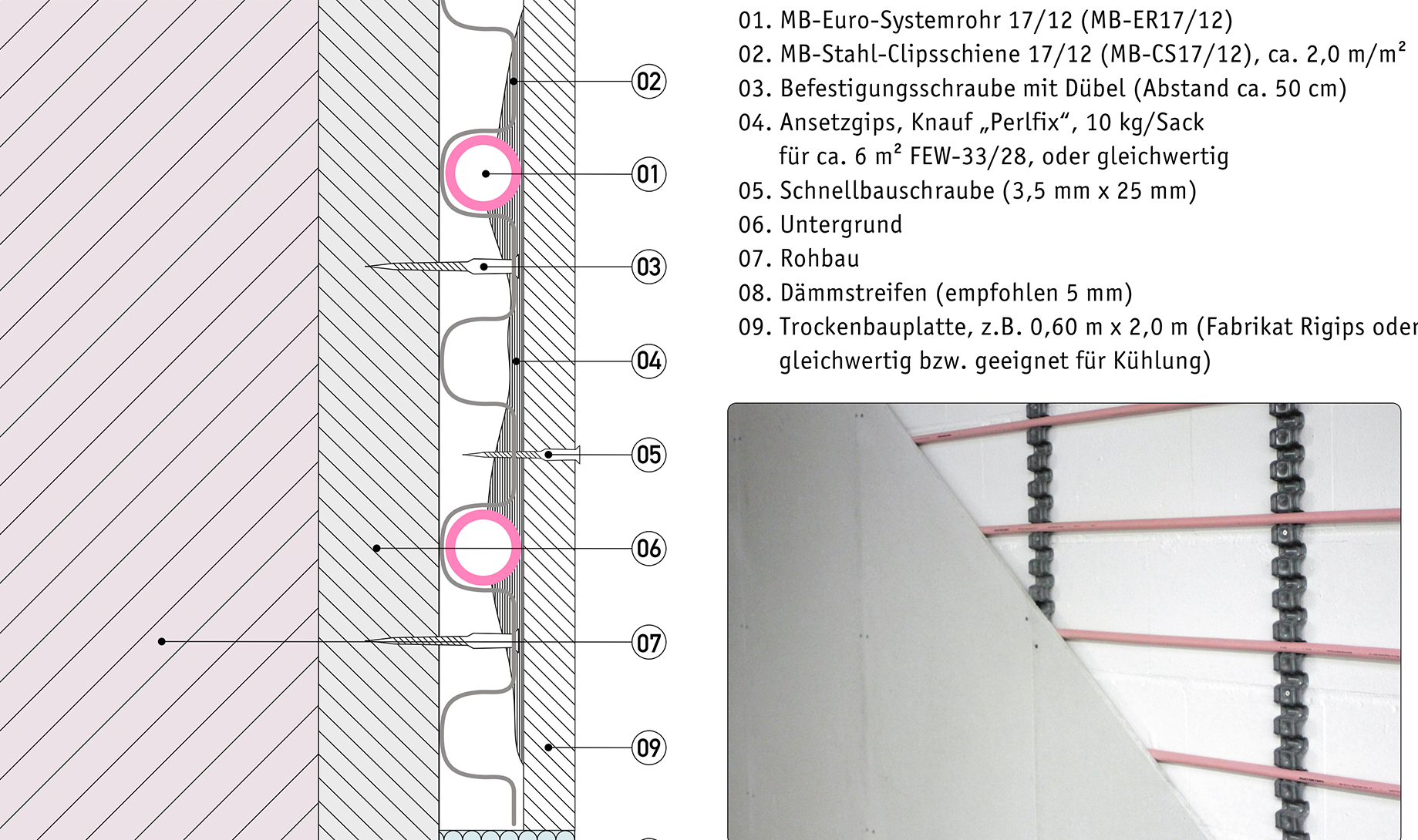 02

01

03

04

05

06

07

09

01. MB-Euro-Systemrohr 17/12 (MB-ER17/12)
02. MB-Stahl-Clipsschiene 17/12 (MB-CS17/12), ca. 2,0 m/m²
03. Befestigungsschraube mit Dübel (Abstand ca. 50 cm)
04. Ansetzgips, Knauf „Perlfix“, 10 kg/Sack für ca. 6 m² FEW-33/28, oder gleichwertig
05. Schnellbauschraube (3,5 mm x 25 mm)
06. Untergrund
07. Rohbau
08. Dämmstreifen (empfohlen 5 mm)
09. Trockenbauplatte, z.B. 0,60 m x 2,0 m (Fabrikat Rigips oder gleichwertig bzw. geeignet für Kühlung)