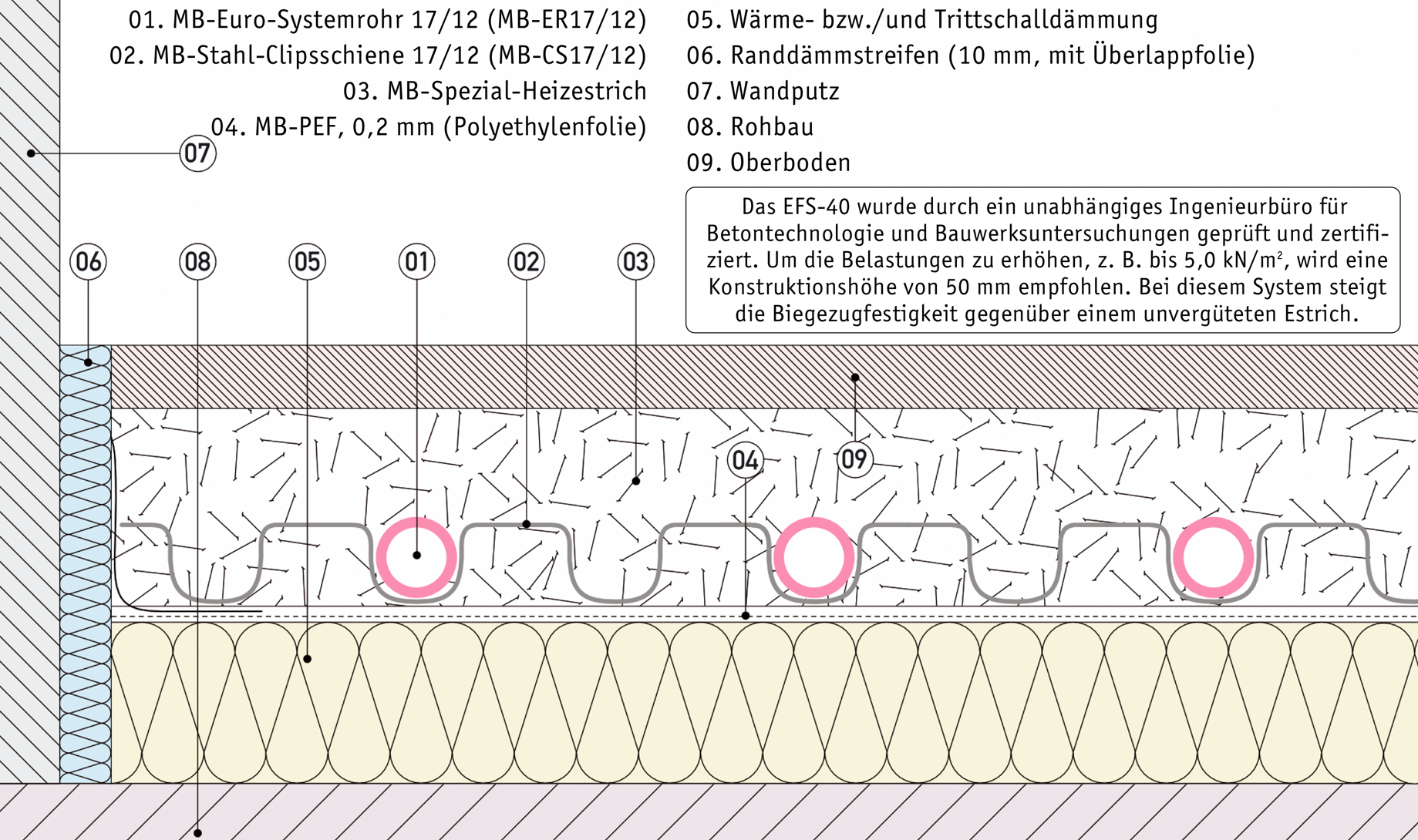 01. MB-Euro-Systemrohr 17/12 (MB-ER17/12)
02. MB-Stahl-Clipsschiene 17/12 (MB-CS17/12)
03. MB-Spezial-Heizestrich
04. MB-PEF, 0,2 mm (Polyethylenfolie)

05. Wärme- bzw./und Trittschalldämmung
06. Randdämmstreifen (10 mm, mit Überlappfolie)
07. Wandputz
08. Rohbau
09. Oberboden

Das EFS-40 wurde durch ein unabhängiges Ingenieurbüro für Betontechnologie und Bauwerksuntersuchungen geprüft und zertifiziert. Um die Belastungen zu erhöhen, z. B. bis 5,0 kN/m², wird eine Konstruktionshöhe von 50 mm empfohlen. Bei diesem System steigt die Biegezugfestigkeit gegenüber einem unvergüteten Estrich.

07

06 08 05 01 02 03

04 09